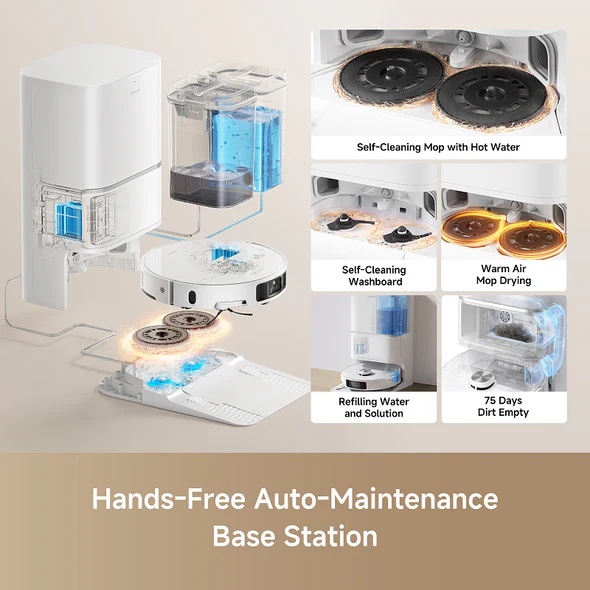 Self-Cleaning Mop with Hot Water

Self-Cleaning Washboard

Warm Air Mop Drying

Refilling Water and Solution

75 Days Dirt Empty

Hands-Free Auto-Maintenance Base Station