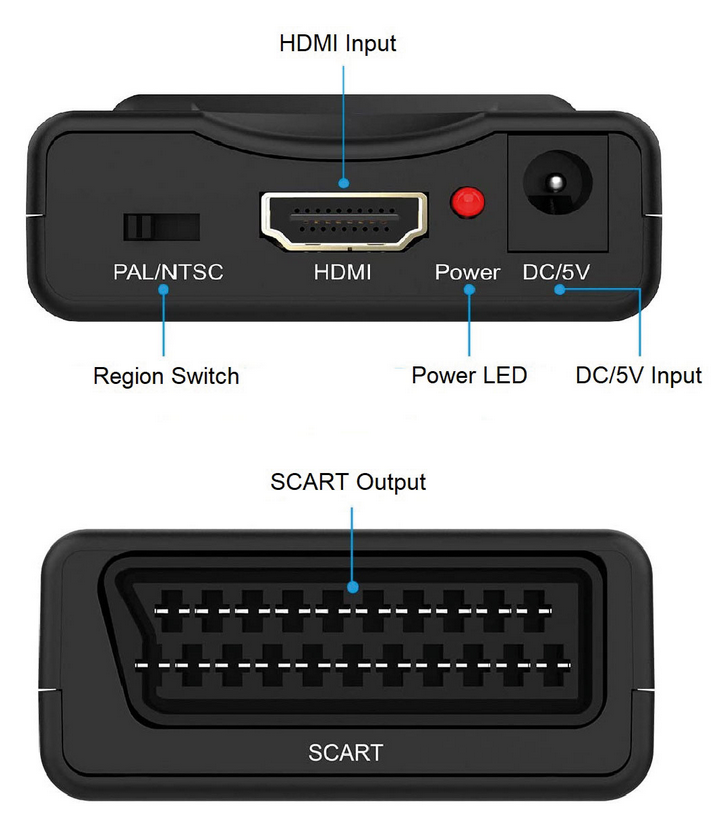 HDMI Input

PAL/NTSC

HDMI

Power

DC/5V

Region Switch

Power LED

DC/5V Input

SCART Output

SCART